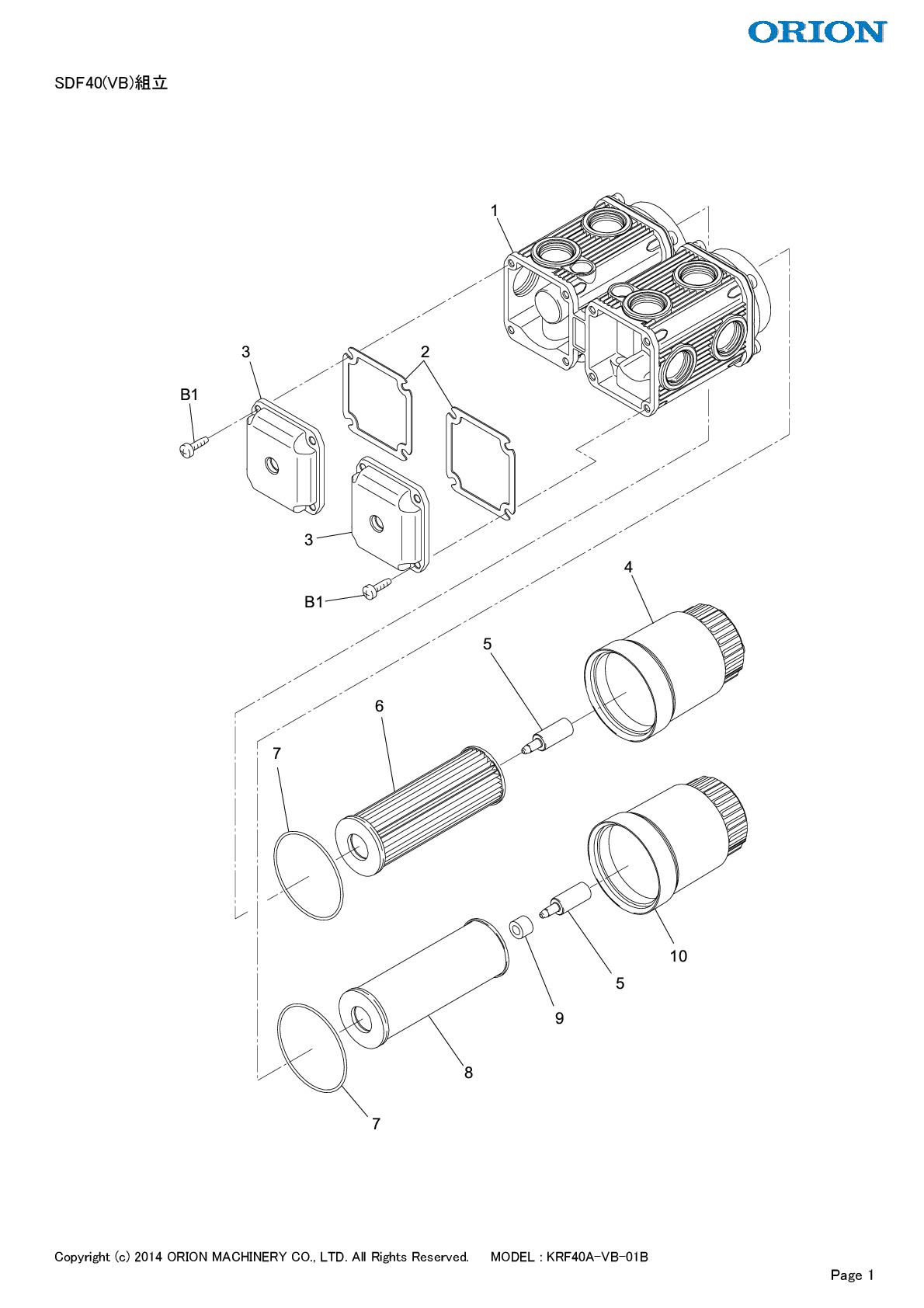 ORION

SDF40(VB)組立

1

3

2

B1

3

B1

4

5

6

7

10

5

9

8

7

Copyright (c) 2014 ORION MACHINERY CO., LTD. All Rights Reserved.     MODEL : KRF40A-VB-01B

Page 1