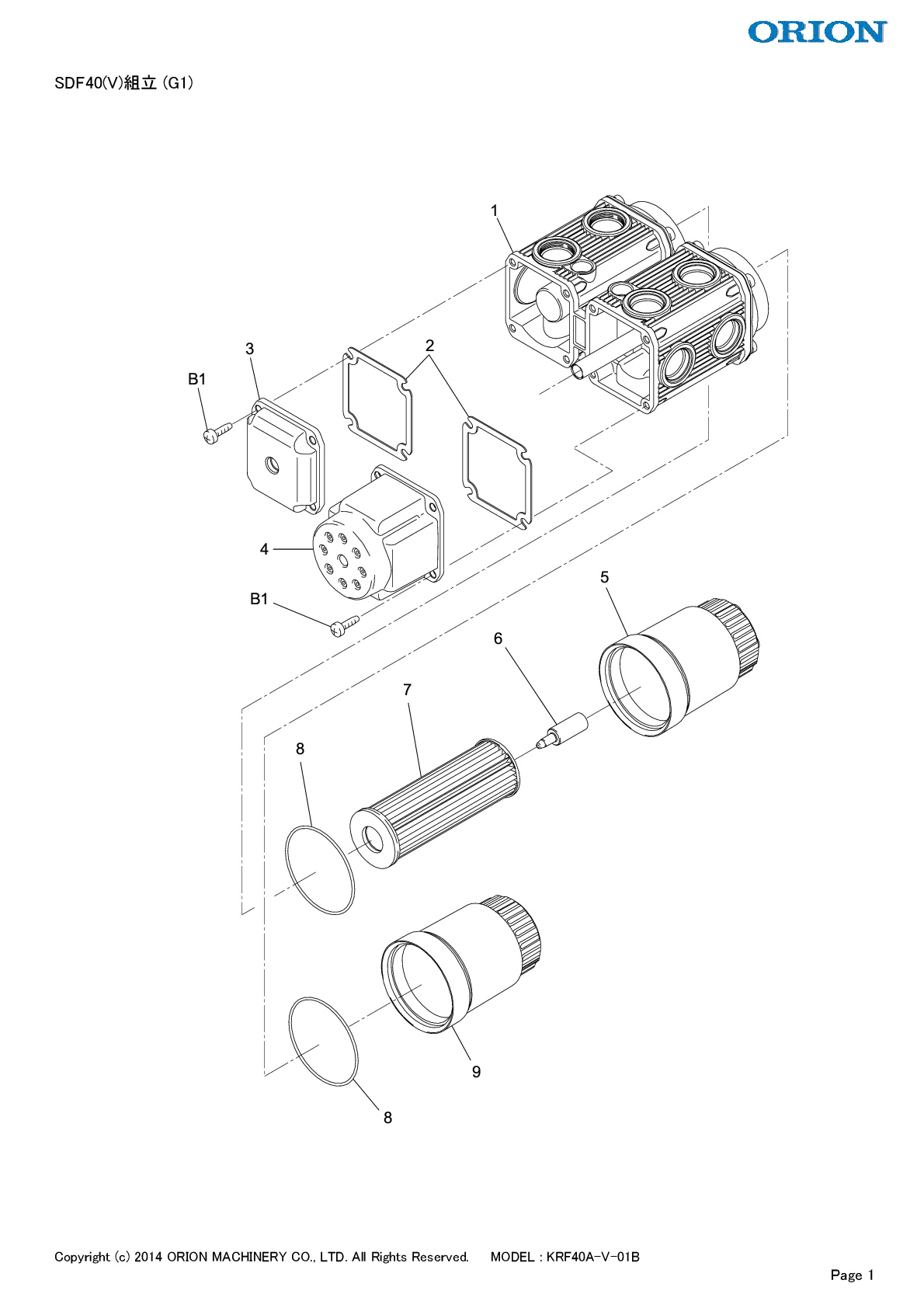 ORION

SDF40(V)組立 (G1)

1

3

2

B1

4

B1

5

6

7

8

9

8

Copyright (c) 2014 ORION MACHINERY CO., LTD. All Rights Reserved. MODEL : KRF40A-V-01B

Page 1