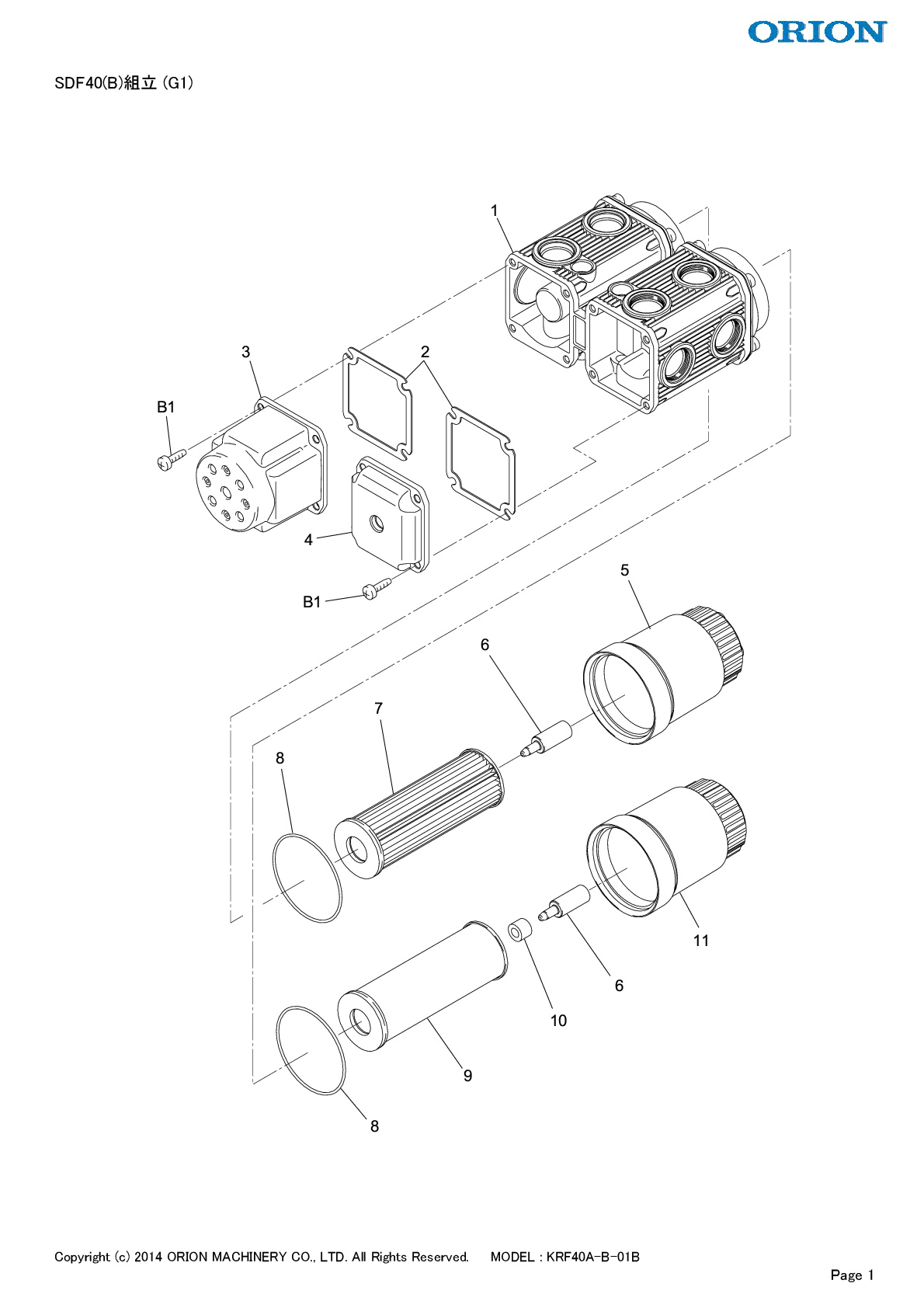 ORION

SDF40(B)組立 (G1)

1

3

2

B1

4

B1

5

6

7

8

11

6

10

9

8

Copyright (c) 2014 ORION MACHINERY CO., LTD. All Rights Reserved. MODEL : KRF40A-B-01B

Page 1