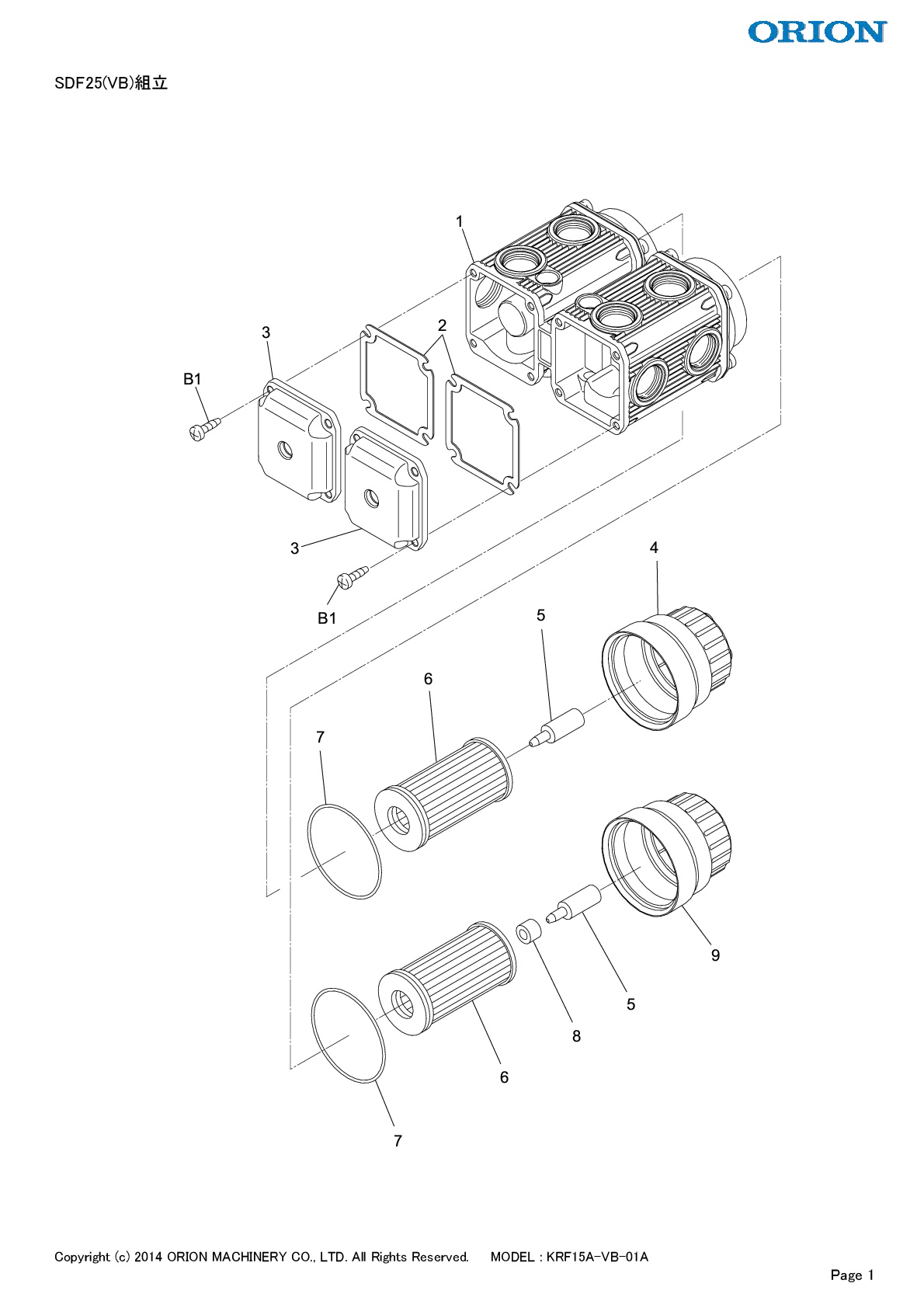 ORION

SDF25(VB)組立

1
2
3
B1
3
B1
4
5
6
7
9
5
8
6
7

Copyright (c) 2014 ORION MACHINERY CO., LTD. All Rights Reserved.  MODEL : KRF15A-VB-01A

Page 1