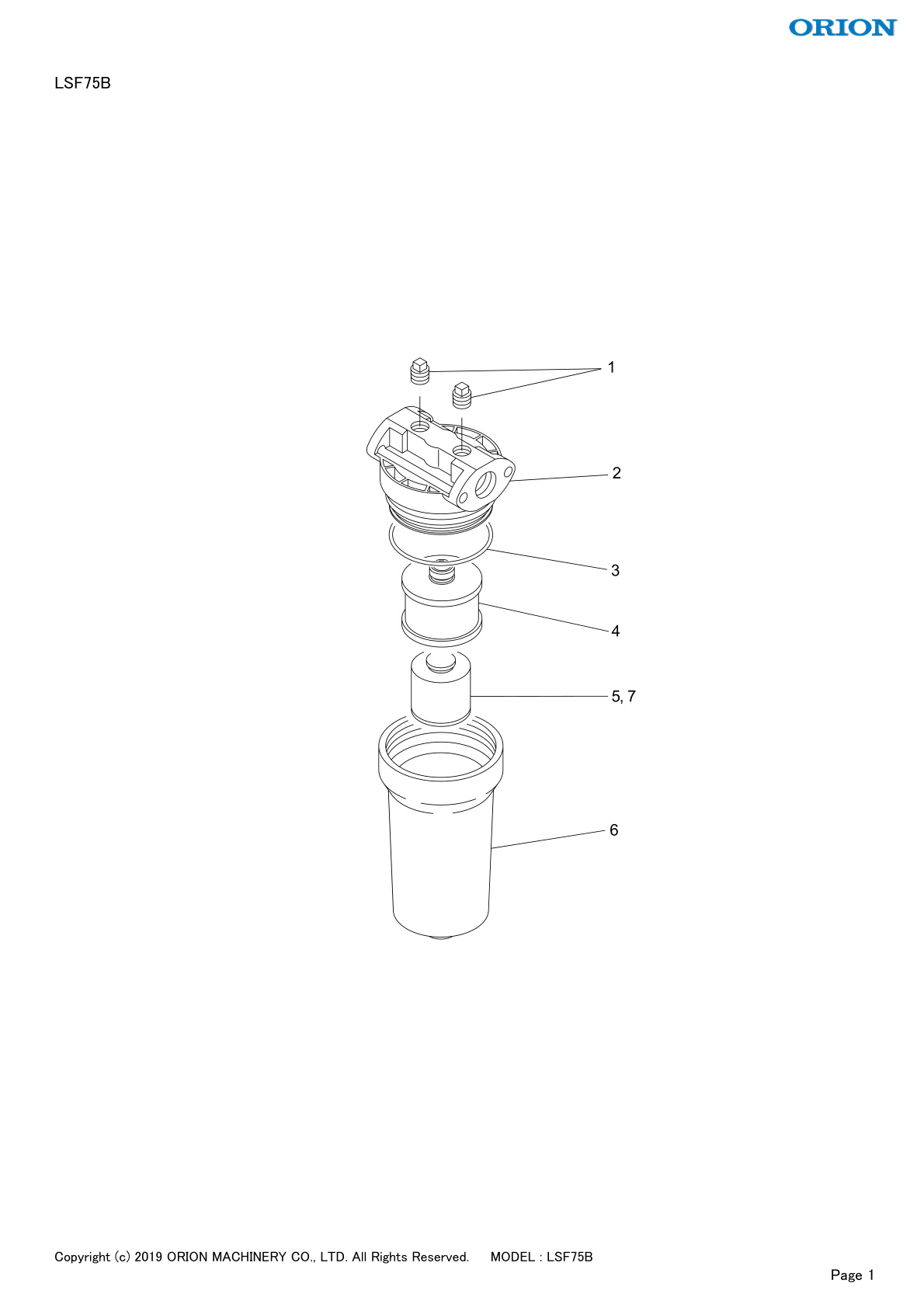 ORION

LSF75B

1

2

3

4

5, 7

6

Copyright (c) 2019 ORION MACHINERY CO., LTD. All Rights Reserved. MODEL : LSF75B

Page 1